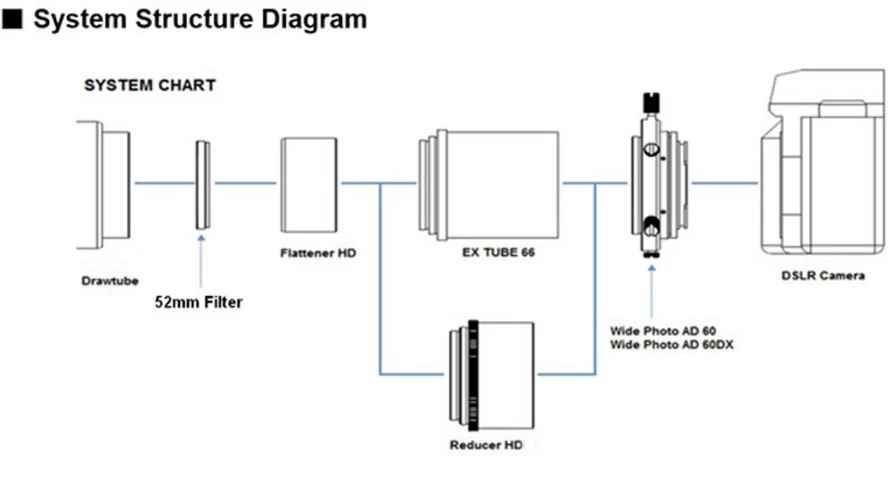 ■ System Structure Diagram

SYSTEM CHART

Drawtube

52mm Filter

Flattener HD

EX TUBE 66

Reducer HD

Wide Photo AD 60
Wide Photo AD 60DX

DSLR Camera